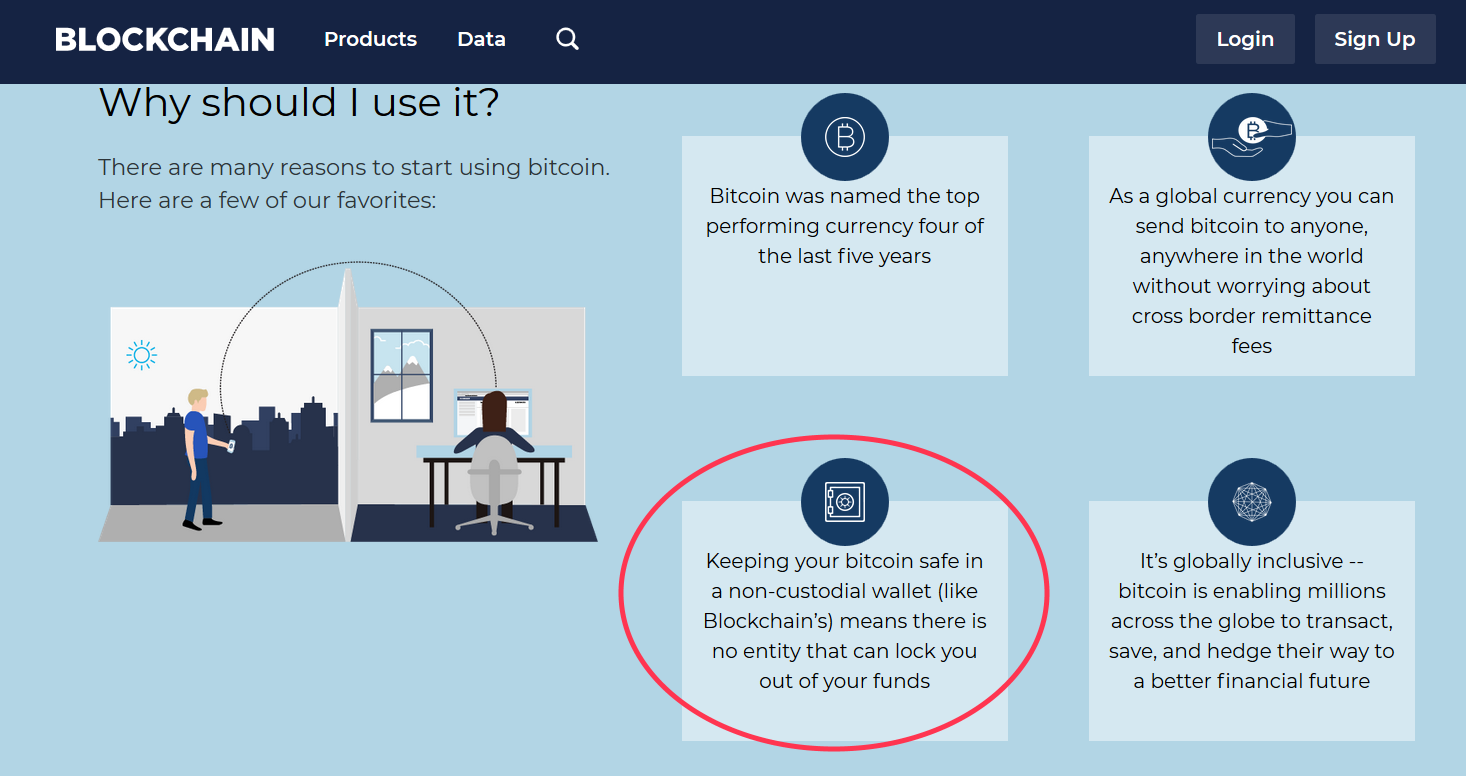 BLOCKCHAIN Products Data Login Sign Up

Why should I use it?

There are many reasons to start using bitcoin. Here are a few of our favorites:

Bitcoin was named the top performing currency four of the last five years

As a global currency you can send bitcoin to anyone, anywhere in the world without worrying about cross border remittance fees

Keeping your bitcoin safe in a non-custodial wallet (like Blockchain's) means there is no entity that can lock you out of your funds

It's globally inclusive -- bitcoin is enabling millions across the globe to transact, save, and hedge their way to a better financial future